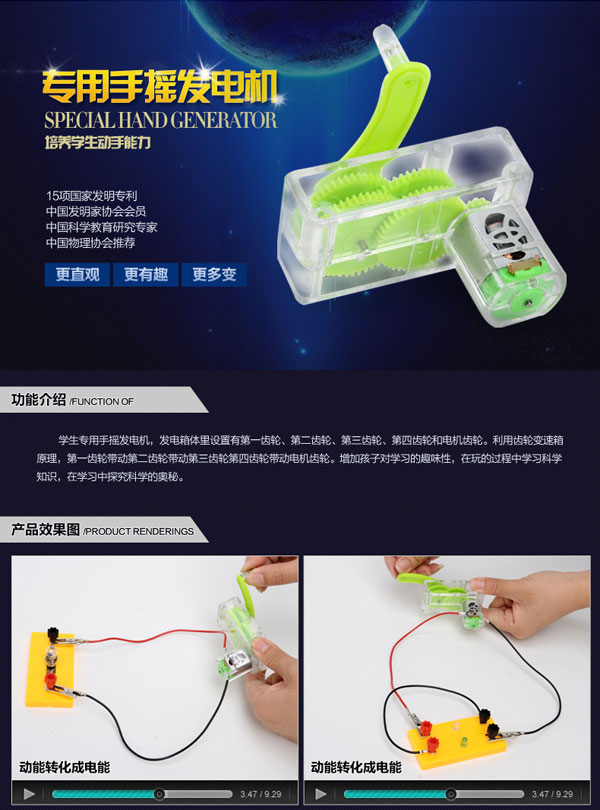 专用手摇发电机
SPECIAL HAND GENERATOR
培养学生动手能力

15项国家发明专利
中国发明家协会会员
中国科学教育研究专家
中国物理协会推荐

更直观 更有趣 更多变

功能介绍 /FUNCTION OF

学生专用手摇发电机，发电箱体里设置有第一齿轮、第二齿轮、第三齿轮、第四齿轮和电机齿轮。利用齿轮变速箱原理，第一齿轮带动第二齿轮带动第三齿轮第四齿轮带动电机齿轮。增加孩子对学习的趣味性，在玩的过程中学习科学知识，在学习中探究科学的奥秘。

产品效果图 /PRODUCT RENDERINGS

动能转化成电能
3.47 / 9.29

动能转化成电能
3.47 / 9.29