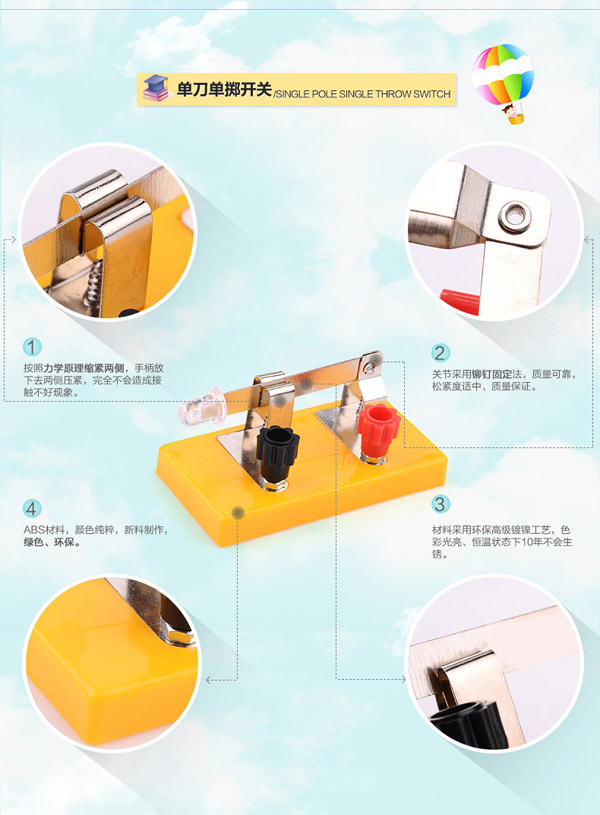 单刀单掷开关/SINGLE POLE SINGLE THROW SWITCH

1
按照力学原理缩紧两侧，手柄放下去两侧压紧，完全不会造成接触不好现象。

2
关节采用铆钉固定法，质量可靠，松紧度适中、质量保证。

4
ABS材料，颜色纯粹，新料制作，绿色、环保。

3
材料采用环保高级镀镍工艺，色彩光亮、恒温状态下10年不会生锈。