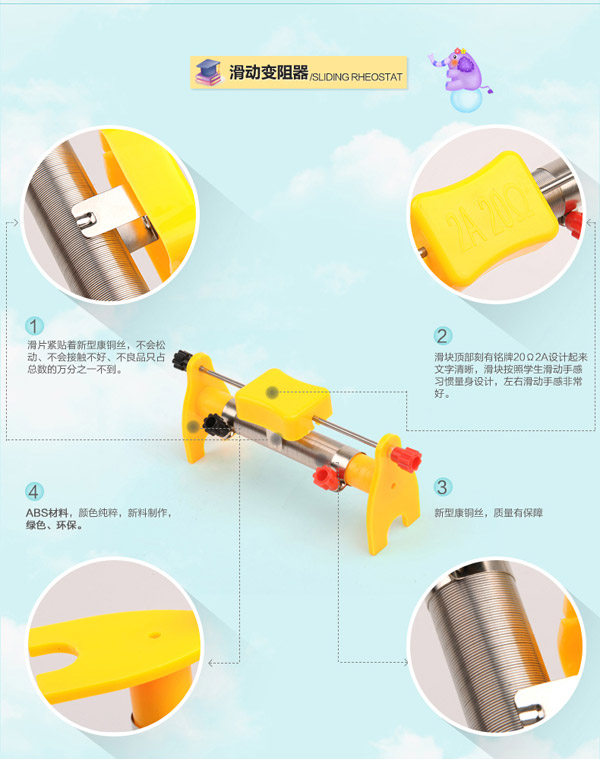 滑动变阻器/SLIDING RHEOSTAT

2A 20Ω

1
滑片紧贴着新型康铜丝，不会松动、不会接触不好、不良品只占总数的万分之一不到。

2
滑块顶部刻有铭牌20Ω2A设计起来文字清晰，滑块按照学生滑动手感习惯量身设计，左右滑动手感非常好。

4
ABS材料，颜色纯粹，新料制作，绿色、环保。

3
新型康铜丝，质量有保障