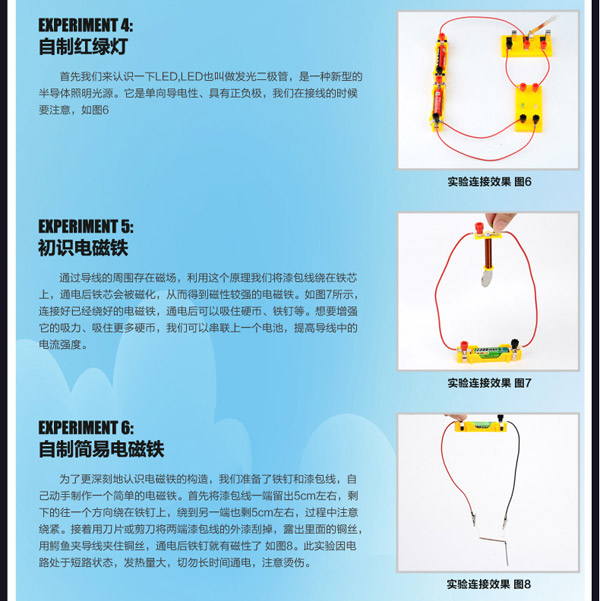 EXPERIMENT 4:
自制红绿灯

首先我们来认识一下LED,LED也叫做发光二极管，是一种新型的半导体照明光源。它是单向导电性、具有正负极，我们在接线的时候要注意，如图6

实验连接效果 图6

EXPERIMENT 5:
初识电磁铁

通过导线的周围存在磁场，利用这个原理我们将漆包线绕在铁芯上，通电后铁芯会被磁化，从而得到磁性较强的电磁铁。如图7所示，连接好已经绕好的电磁铁，通电后可以吸住硬币、铁钉等。想要增强它的吸力、吸住更多硬币，我们可以串联上一个电池，提高导线中的电流强度。

实验连接效果 图7

EXPERIMENT 6:
自制简易电磁铁

为了更深刻地认识电磁铁的构造，我们准备了铁钉和漆包线，自己动手制作一个简单的电磁铁。首先将漆包线一端留出5cm左右，剩下的往一个方向绕在铁钉上，绕到另一端也剩5cm左右，过程中注意绕紧。接着用刀片或剪刀将两端漆包线的外漆刮掉，露出里面的铜丝，用鳄鱼夹导线夹住铜丝，通电后铁钉就有磁性了 如图8。此实验因电路处于短路状态，发热量大，切勿长时间通电，注意烫伤。

实验连接效果 图8