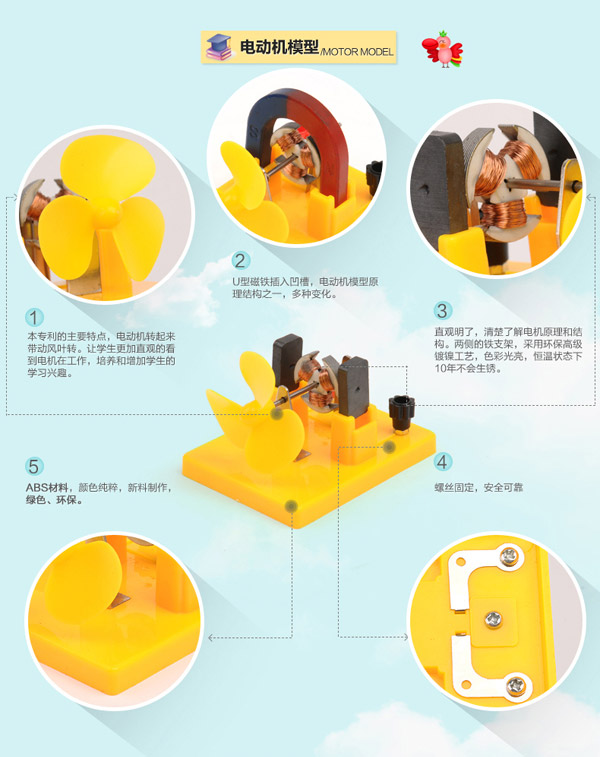 电动机模型/MOTOR MODEL

2
U型磁铁插入凹槽，电动机模型原理结构之一，多种变化。

1
本专利的主要特点，电动机转起来带动风叶转。让学生更加直观的看到电机在工作，培养和增加学生的学习兴趣。

3
直观明了，清楚了解电机原理和结构。两侧的铁支架，采用环保高级镀镍工艺，色彩光亮，恒温状态下10年不会生锈。

5
ABS材料，颜色纯粹，新料制作，绿色、环保。

4
螺丝固定，安全可靠